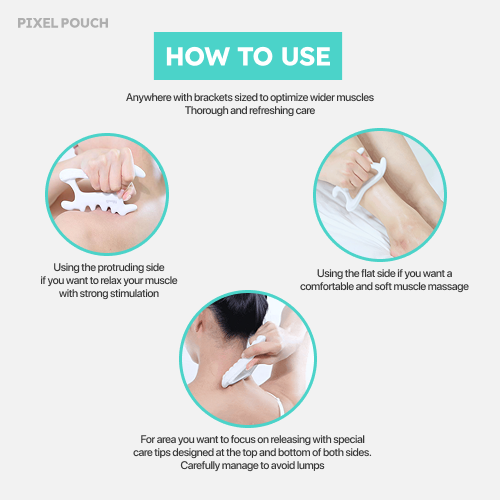 PIXEL POUCH

HOW TO USE

Anywhere with brackets sized to optimize wider muscles
Thorough and refreshing care

Using the protruding side
if you want to relax your muscle
with strong stimulation

Using the flat side if you want a
comfortable and soft muscle massage

For area you want to focus on releasing with special
care tips designed at the top and bottom of both sides.
Carefully manage to avoid lumps